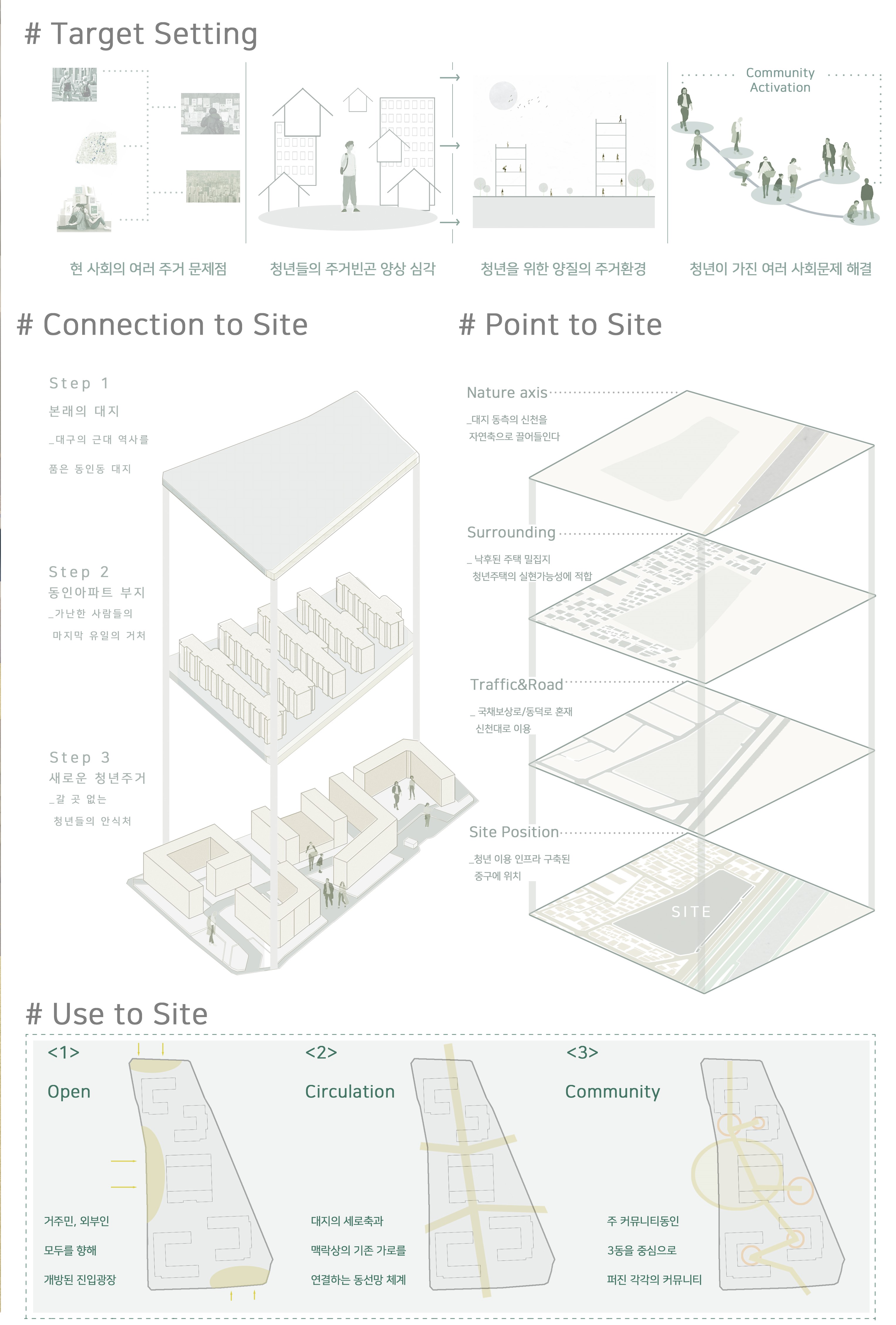 # Target Setting

Community Activation

현 사회의 여러 주거 문제점

청년들의 주거빈곤 양상 심각

청년을 위한 양질의 주거환경

청년이 가진 여러 사회문제 해결

# Connection to Site

Step 1
본래의 대지
_대구의 근대 역사를
품은 동인동 대지

Step 2
동인아파트 부지
_가난한 사람들의
마지막 유일의 거처

Step 3
새로운 청년주거
_갈 곳 없는
청년들의 안식처

# Point to Site

Nature axis
_대지 동측의 신천을
자연축으로 끌어들인다

Surrounding
_ 낙후된 주택 밀집지
청년주택의 실현가능성에 적합

Traffic&Road
_ 국채보상로/동덕로 혼재
신천대로 이용

Site Position
_청년 이용 인프라 구축된
중구에 위치

SITE

# Use to Site

<1>
Open
거주민, 외부인
모두를 향해
개방된 진입광장

<2>
Circulation
대지의 세로축과
맥락상의 기존 가로를
연결하는 동선망 체계

<3>
Community
주 커뮤니티동인
3동을 중심으로
퍼진 각각의 커뮤니티